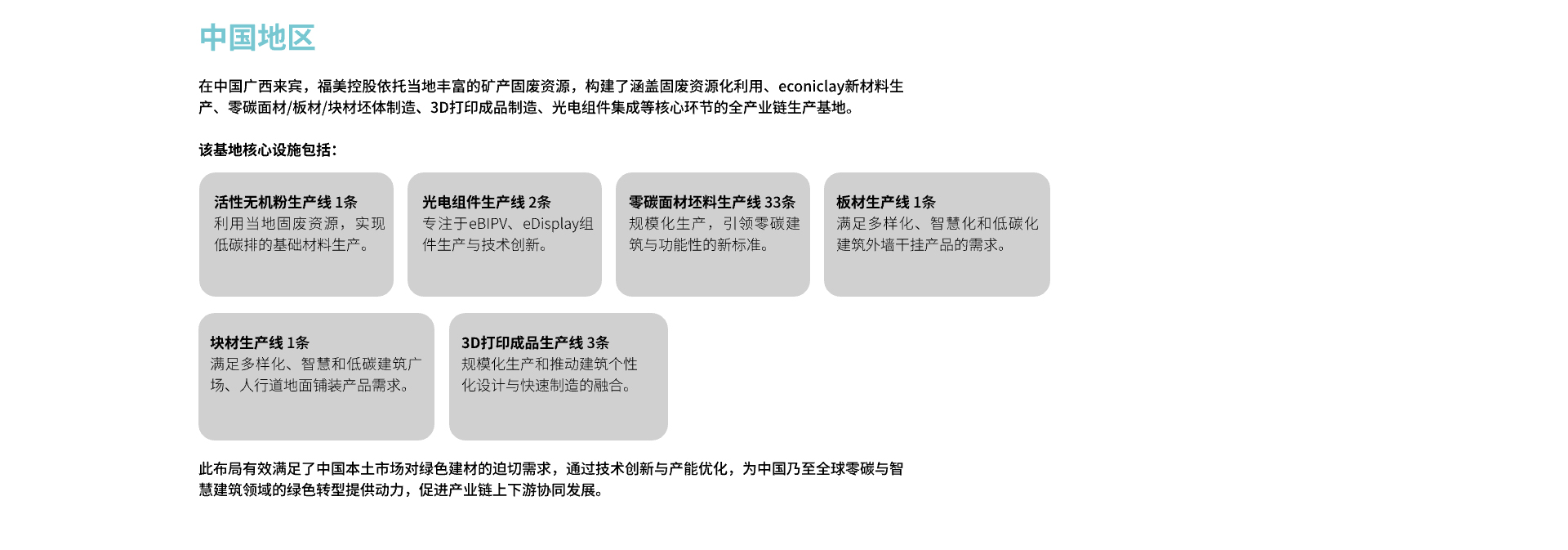 中国地区

在中国广西来宾，福美控股依托当地丰富的矿产固废资源，构建了涵盖固废资源化利用、econiclay新材料生产、零碳面材/板材/块材坯体制造、3D打印成品制造、光电组件集成等核心环节的全产业链生产基地。

该基地核心设施包括：

活性无机粉生产线1条
利用当地固废资源，实现低碳排的基础材料生产。

光电组件生产线2条
专注于eBIPV、eDisplay组件生产与技术创新。

零碳面材坯料生产线33条
规模化生产，引领零碳建筑与功能性的新标准。

板材生产线1条
满足多样化、智慧化和低碳化建筑外墙干挂产品的需求。

块材生产线1条
满足多样化、智慧和低碳建筑广场、人行道地面铺装产品需求。

3D打印成品生产线3条
规模化生产和推动建筑个性化设计与快速制造的融合。

此布局有效满足了中国本土市场对绿色建材的迫切需求，通过技术创新与产能优化，为中国乃至全球零碳与智慧建筑领域的绿色转型提供动力，促进产业链上下游协同发展。